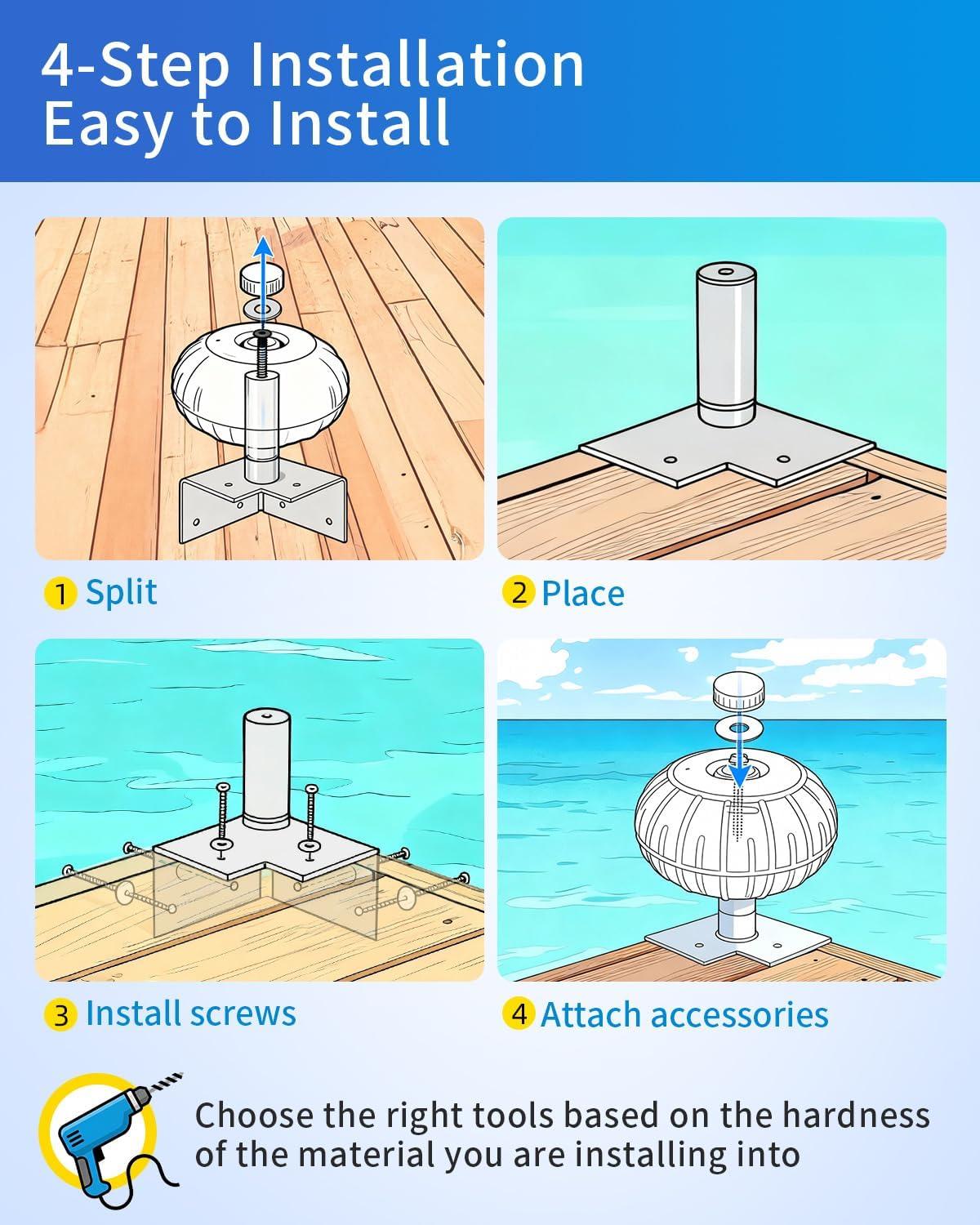 4-Step Installation
Easy to Install

1 Split

2 Place

3 Install screws

4 Attach accessories

Choose the right tools based on the hardness of the material you are installing into