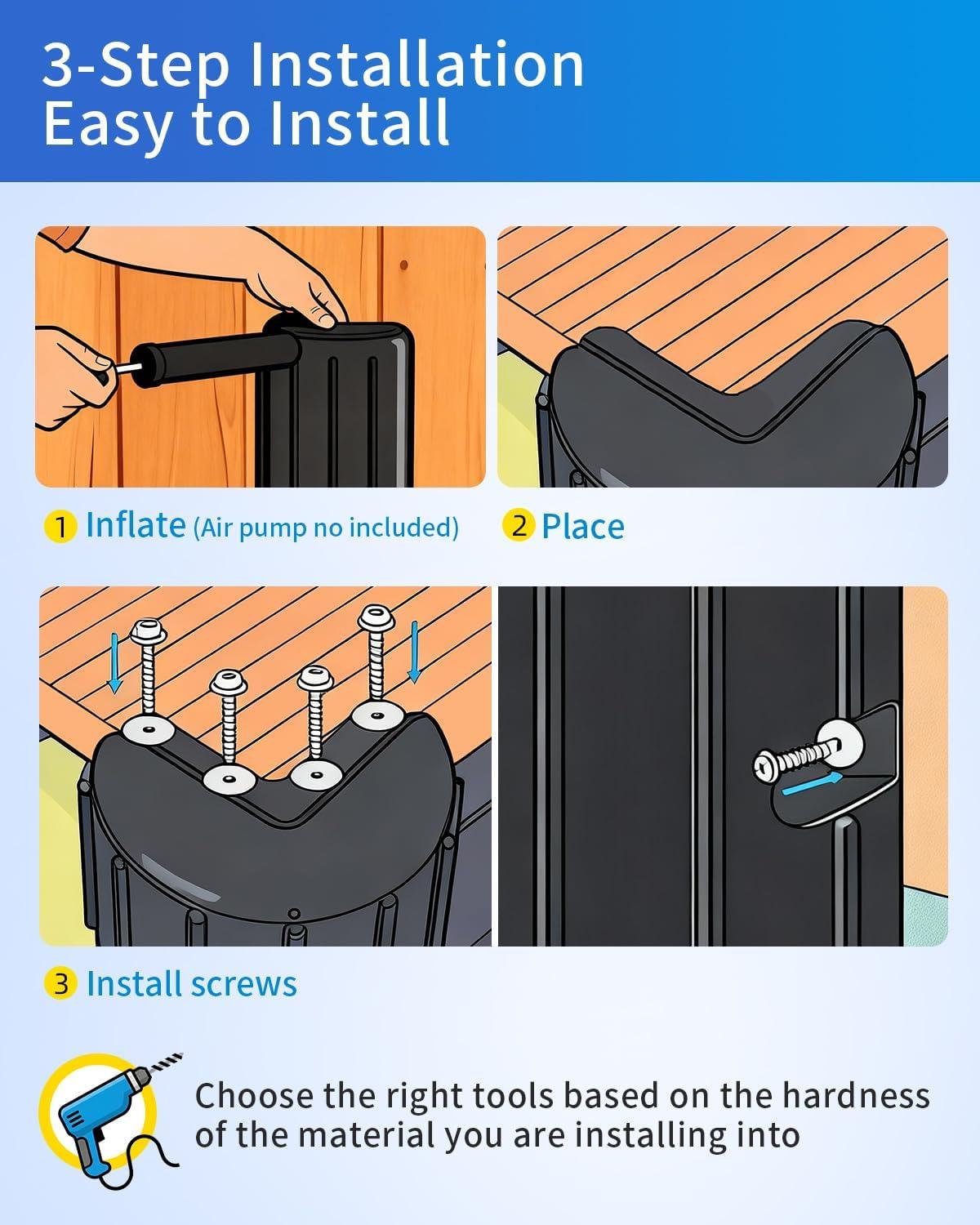 3-Step Installation
Easy to Install

1 Inflate (Air pump no included)

2 Place

3 Install screws

Choose the right tools based on the hardness of the material you are installing into