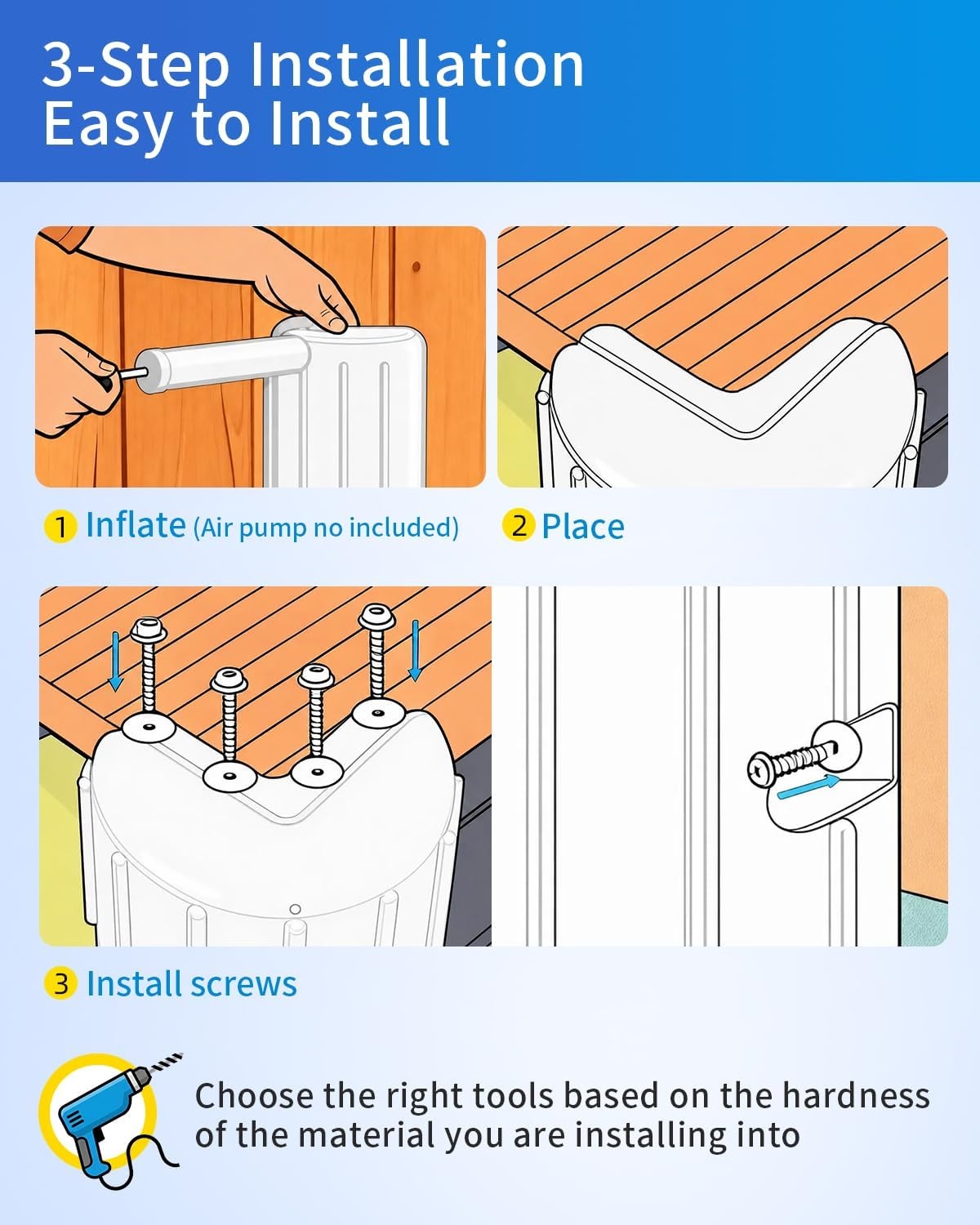 3-Step Installation
Easy to Install

1 Inflate (Air pump no included)

2 Place

3 Install screws

Choose the right tools based on the hardness of the material you are installing into